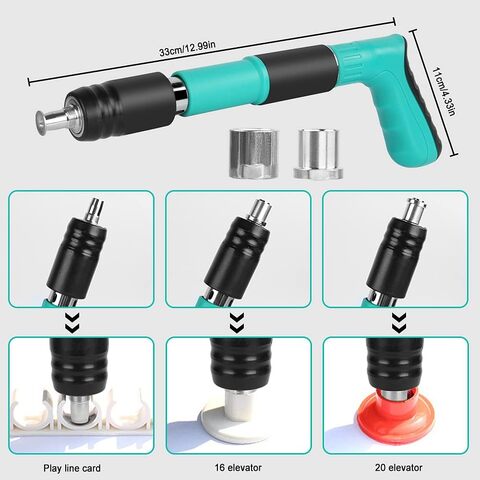 33cm/12.99in

11cm/4.33in

Play line card

16 elevator

20 elevator