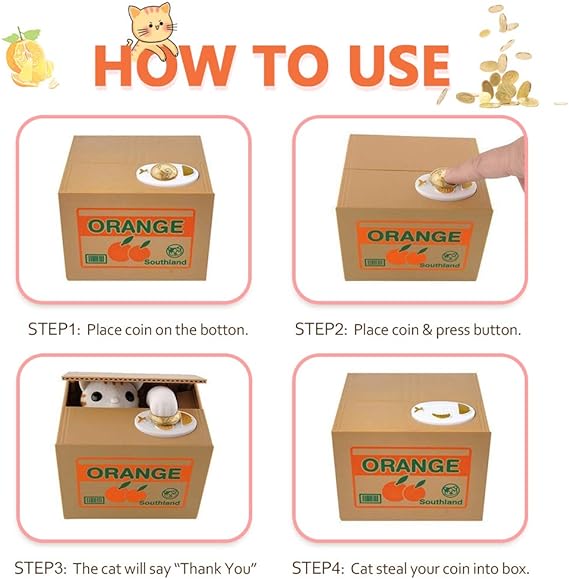 HOW TO USE

ORANGE
Southland

STEP1: Place coin on the botton.

ORANGE
Southland

STEP2: Place coin & press button.

ORANGE
Southland

STEP3: The cat will say "Thank You"

ORANGE
Southland

STEP4: Cat steal your coin into box.