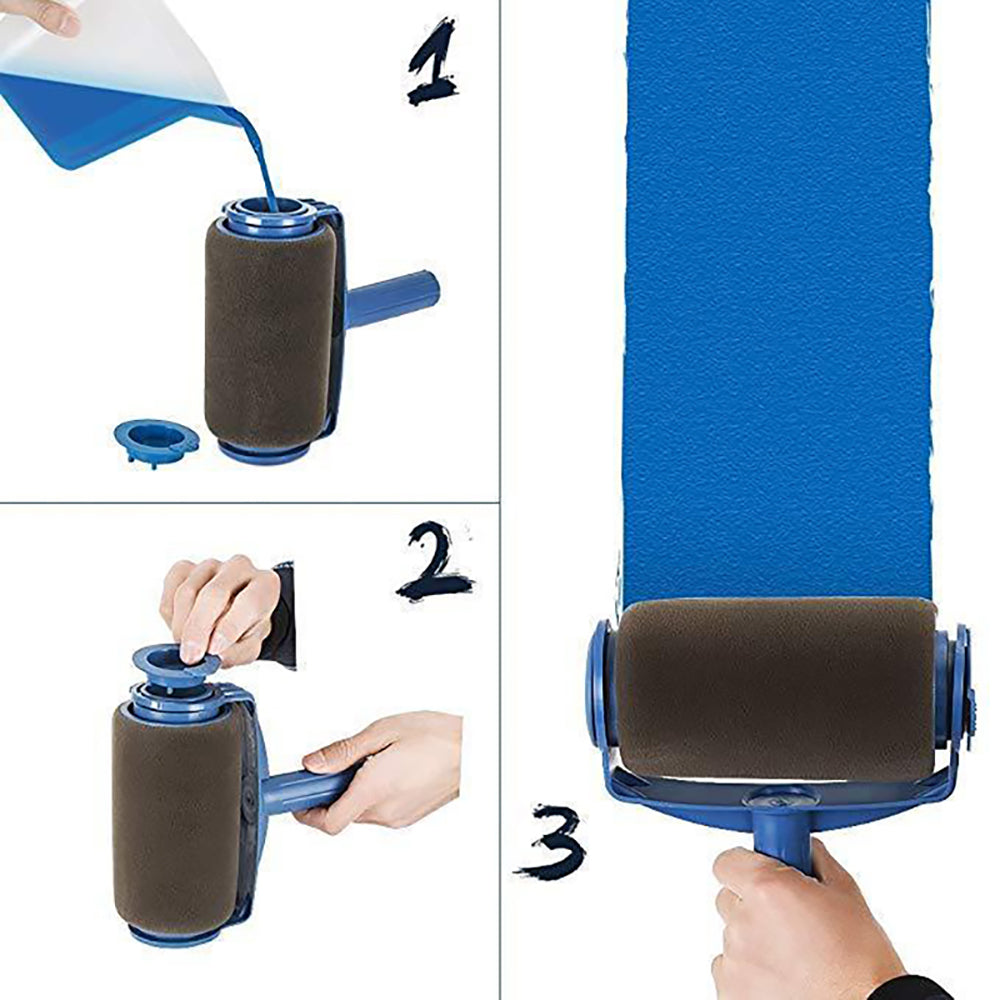 1

2

3