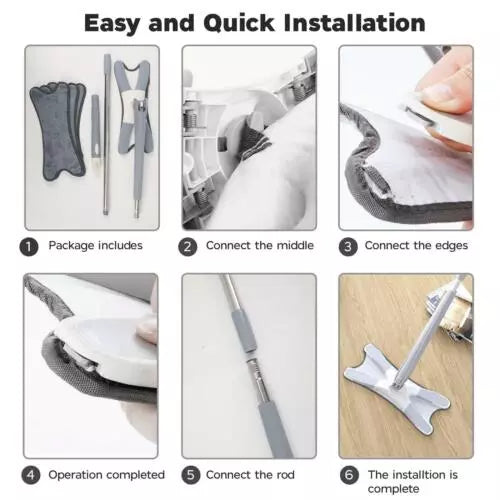 Easy and Quick Installation

1 Package includes

2 Connect the middle

3 Connect the edges

4 Operation completed

5 Connect the rod

6 The installtion is complete