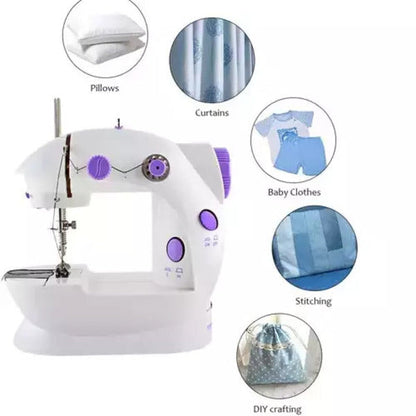 Pillows

Curtains

Baby Clothes

Stitching

DIY crafting